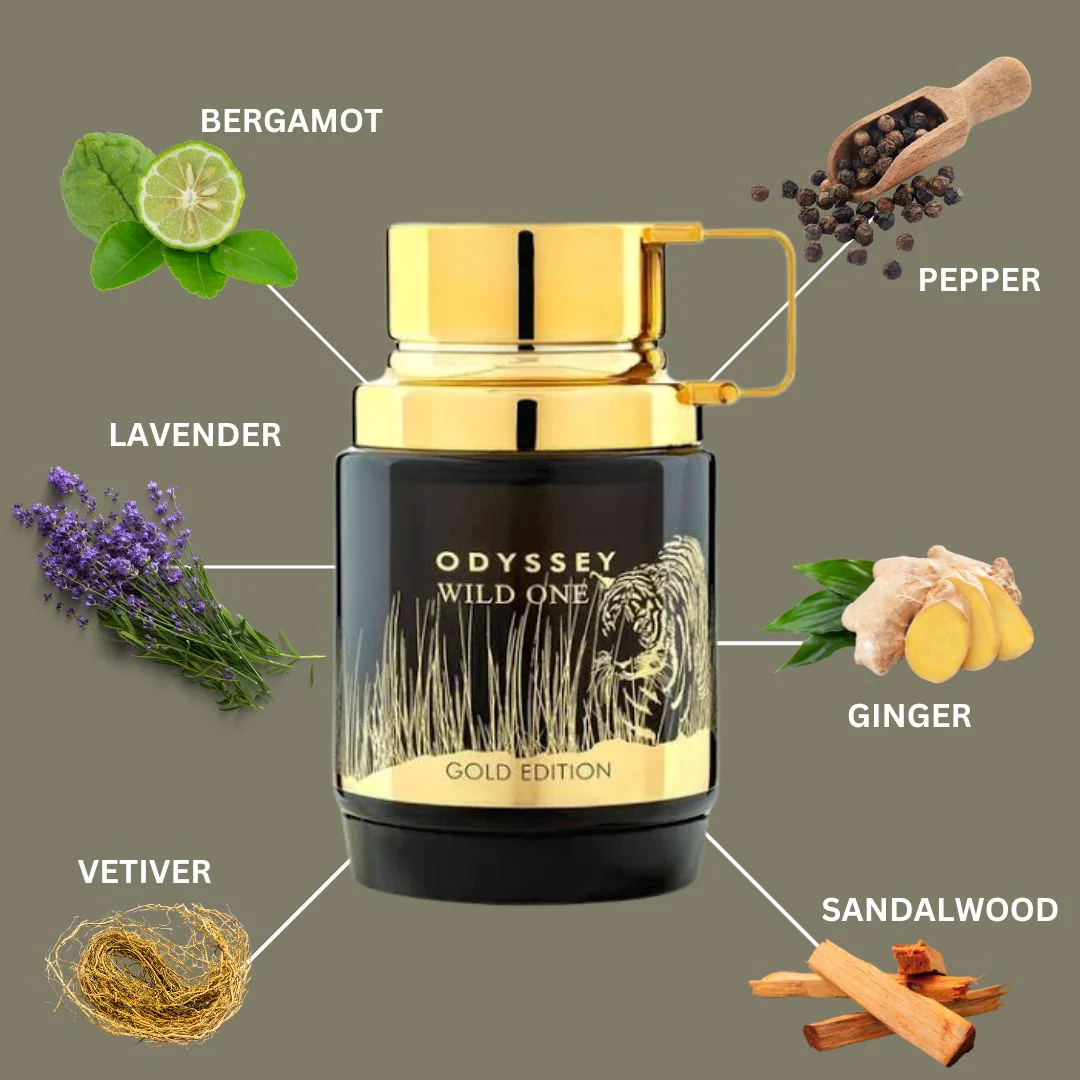 BERGAMOT

PEPPER

LAVENDER

ODYSSEY
WILD ONE

GOLD EDITION

GINGER

VETIVER

SANDALWOOD